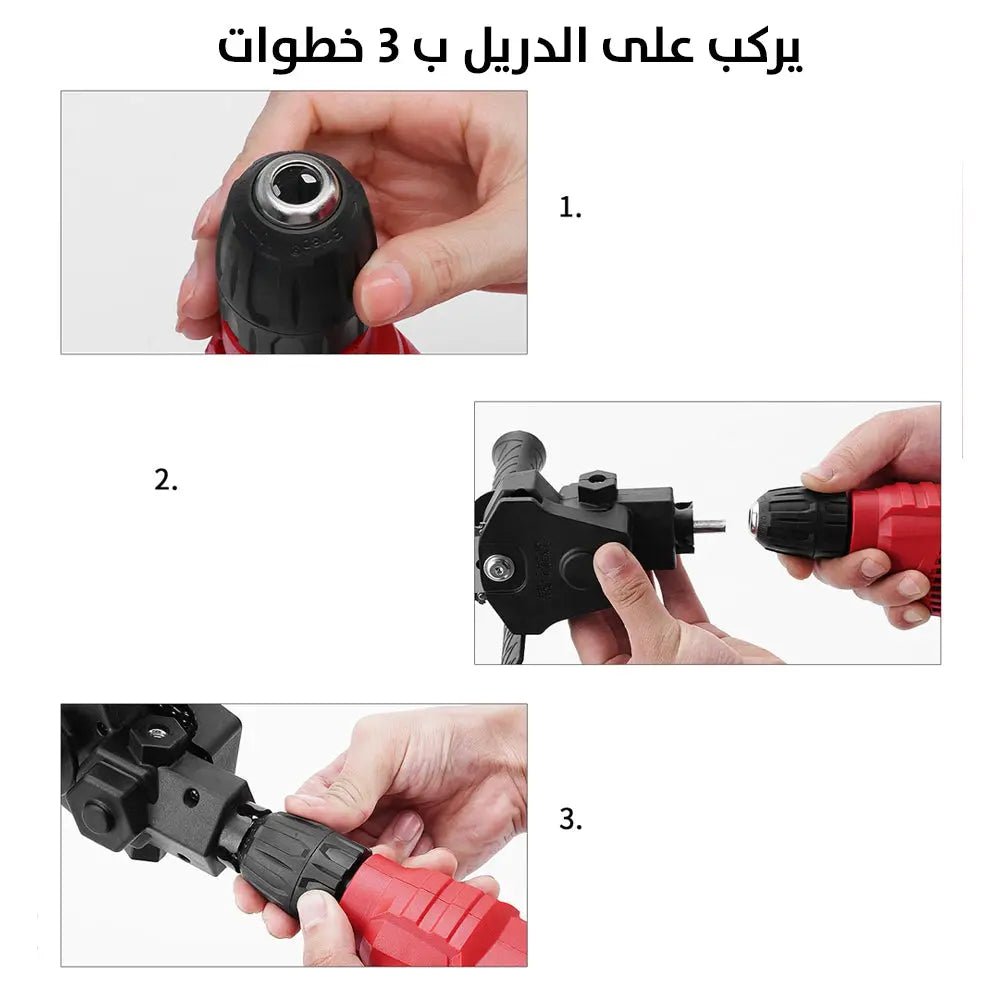 يركب على الدريل ب 3 خطوات

1.

2.

3.