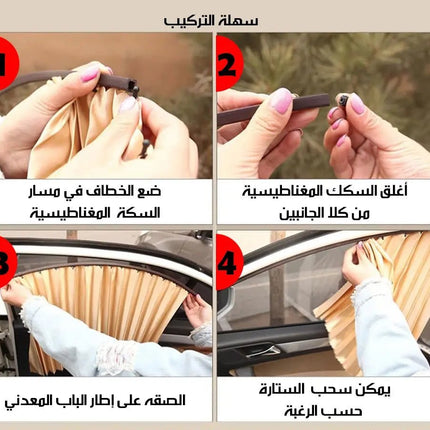 سهلة التركيب

1

ضع الخطاف في مسار السكة المغناطيسية

2

أغلق السكك المغناطيسية من كلا الجانبين

3

الصقه على إطار الباب المعدني

4

يمكن سحب الستارة حسب الرغبة