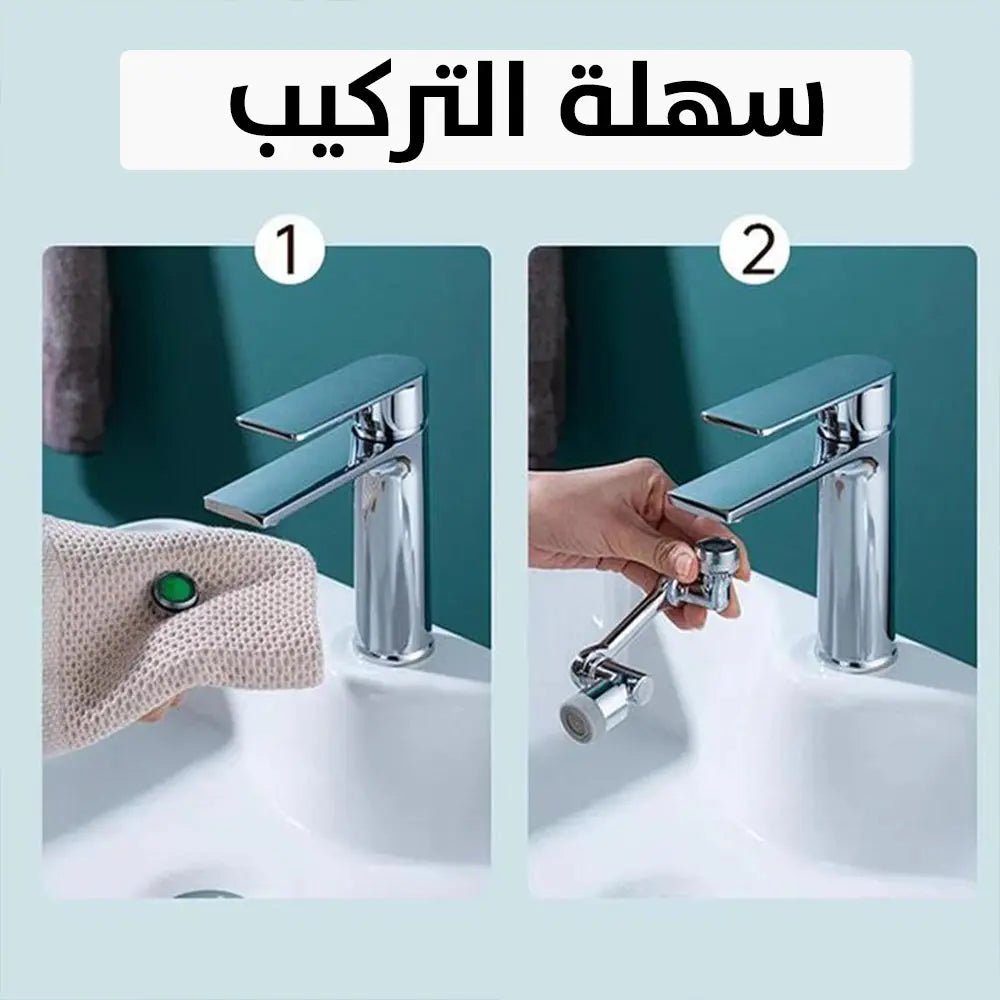 سهلة التركيب

1

2