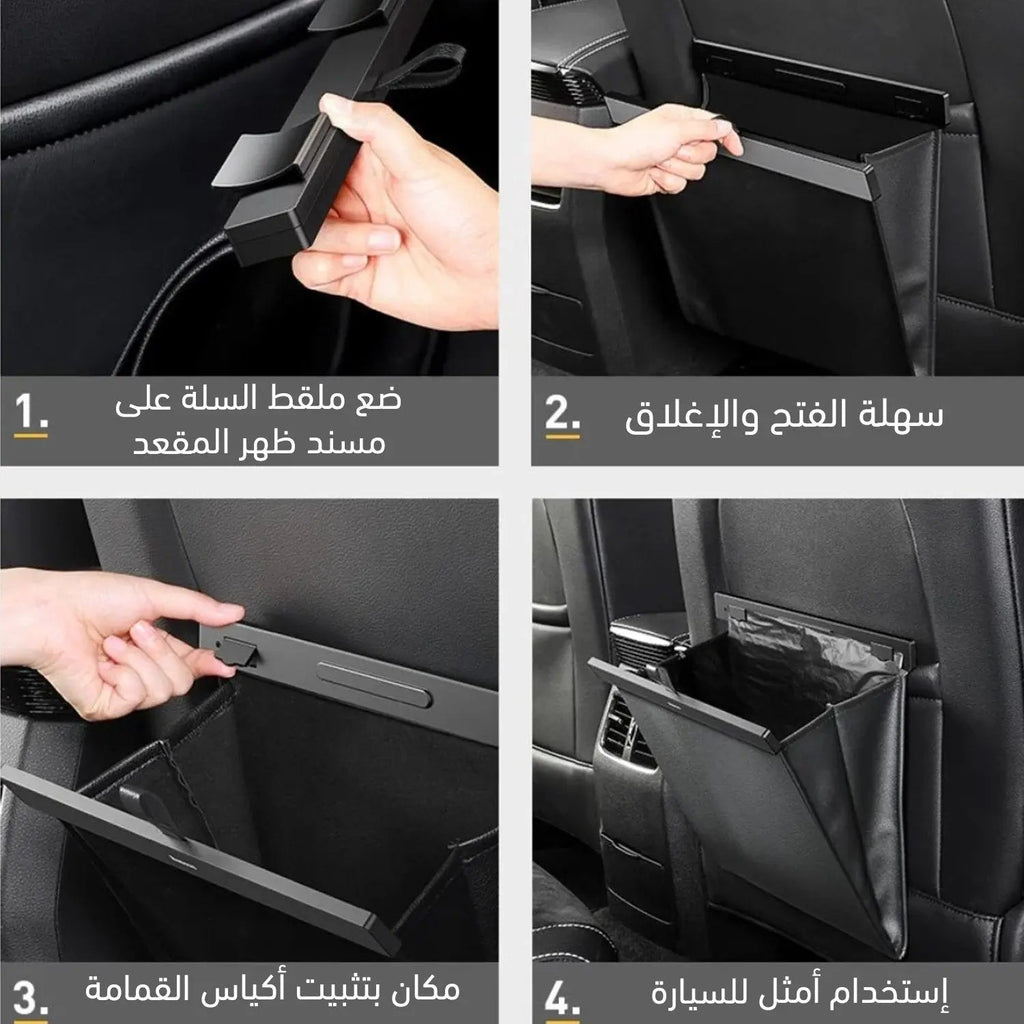 1. ضع ملقط السلة على مسند ظهر المقعد

2. سهلة الفتح والإغلاق

3. مكان بتثبيت أكياس القمامة

4. إستخدام أمثل للسيارة