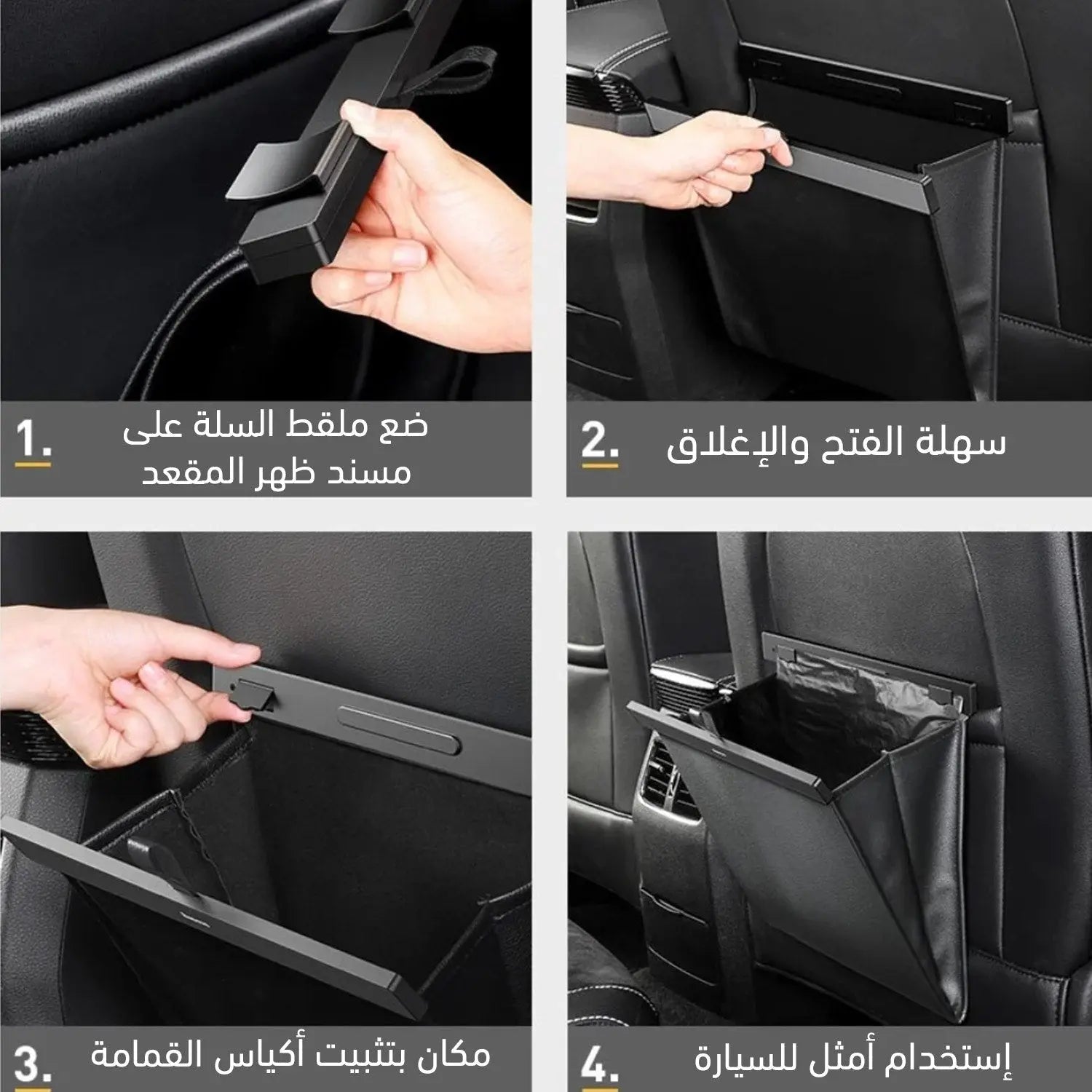 1.

ضع ملقط السلة على مسند ظهر المقعد

2.

سهلة الفتح والإغلاق

3.

مكان بتثبيت أكياس القمامة

4.

إستخدام أمثل للسيارة