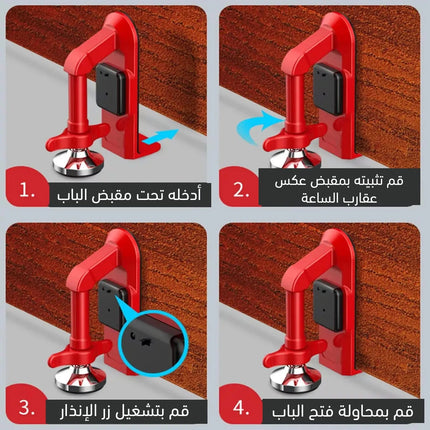 1.
أدخله تحت مقبض الباب

2.
قم تثبيته بمقبض عكس عقارب الساعة

3.
قم بتشغيل زر الإنذار

4.
قم بمحاولة فتح الباب