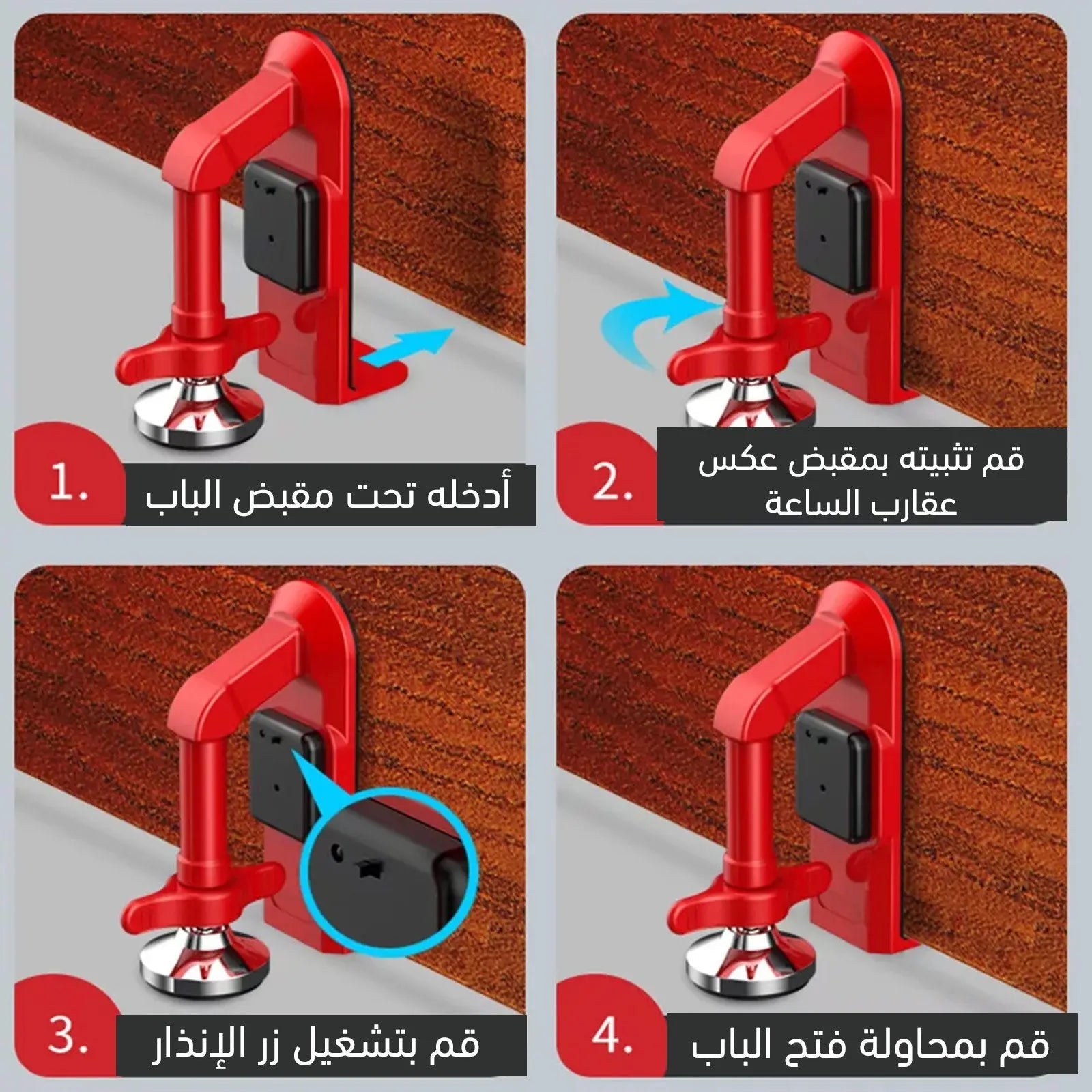 1.
أدخله تحت مقبض الباب

2.
قم تثبيته بمقبض عكس عقارب الساعة

3.
قم بتشغيل زر الإنذار

4.
قم بمحاولة فتح الباب