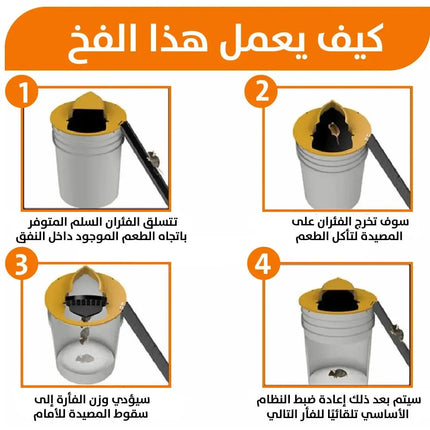 كيف يعمل هذا الفخ

1

تتسلق الفئران السلم المتوفر باتجاه الطعم الموجود داخل النفق

2

سوف تخرج الفئران على المصيدة لتأكل الطعم

3

سيؤدي وزن الفأرة إلى سقوط المصيدة للأمام

4

سيتم بعد ذلك إعادة ضبط النظام الأساسي تلقائيًا للفأر التالي