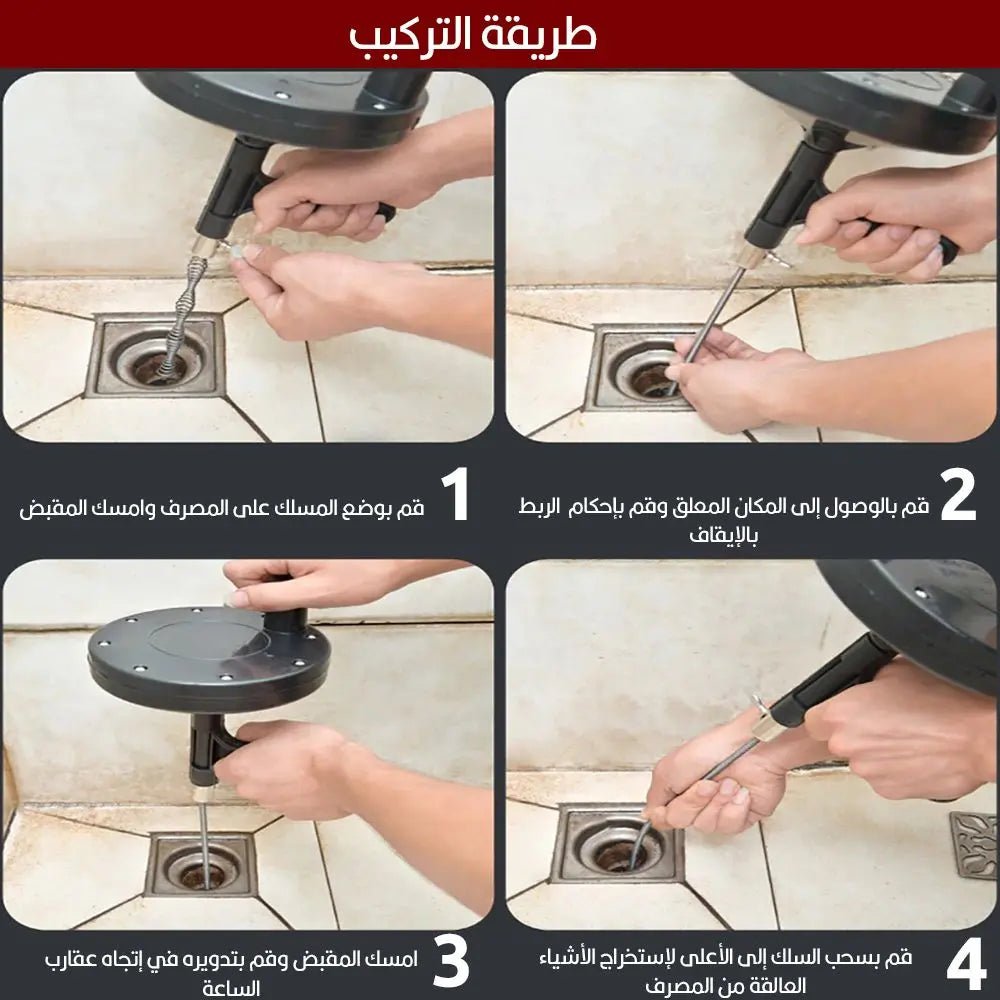 طريقة التركيب

1 قم بوضع المسلك على المصرف وامسك المقبض

2 قم بالوصول إلى المكان المعلق وقم بإحكام الربط بالإيقاف

3 امسك المقبض وقم بتدويره في إتجاه عقارب الساعة

4 قم بسحب السلك إلى الأعلى لإستخراج الأشياء العالقة من المصرف