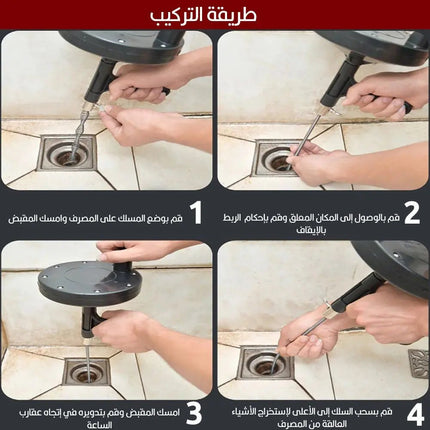 طريقة التركيب

1 قم بوضع المسلك على المصرف وامسك المقبض

2 قم بالوصول إلى المكان المعلق وقم بإحكام الربط بالإيقاف

3 امسك المقبض وقم بتدويره في إتجاه عقارب الساعة

4 قم بسحب السلك إلى الأعلى لإستخراج الأشياء العالقة من المصرف