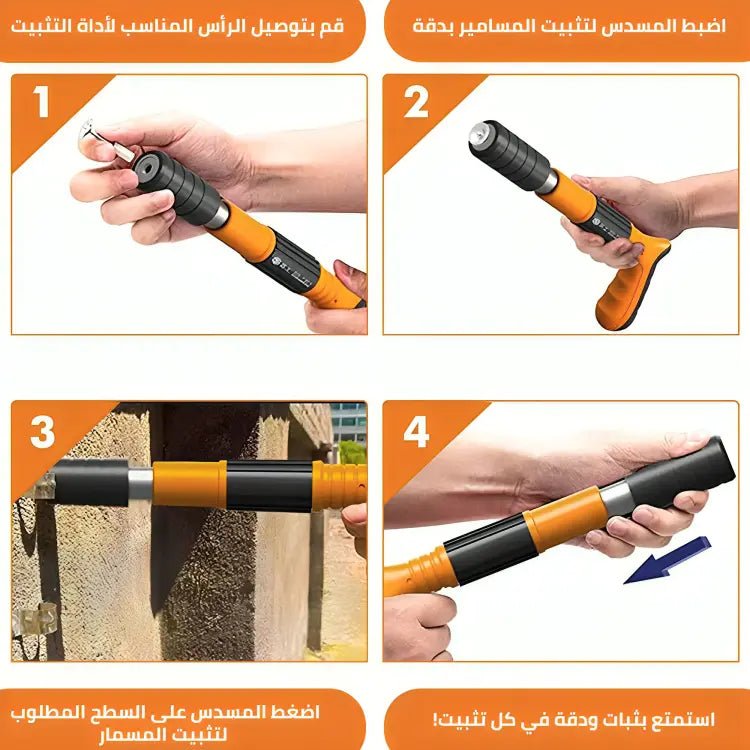 قم بتوصيل الرأس المناسب لأداة التثبيت

اضبط المسدس لتثبيت المسامير بدقة

1

2

3

4

اضغط المسدس على السطح المطلوب لتثبيت المسمار

استمتع بثبات ودقة في كل تثبيت!