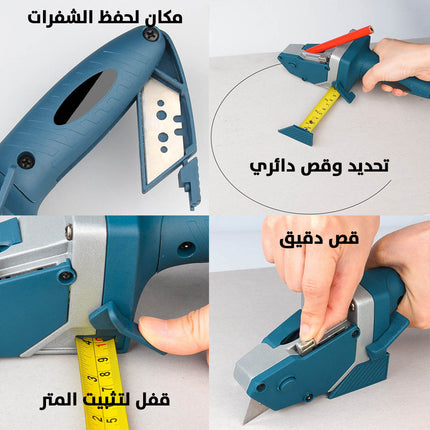 مكان لحفظ الشفرات

تحديد وقص دائري

قص دقيق

قفل لتثبيت المتر