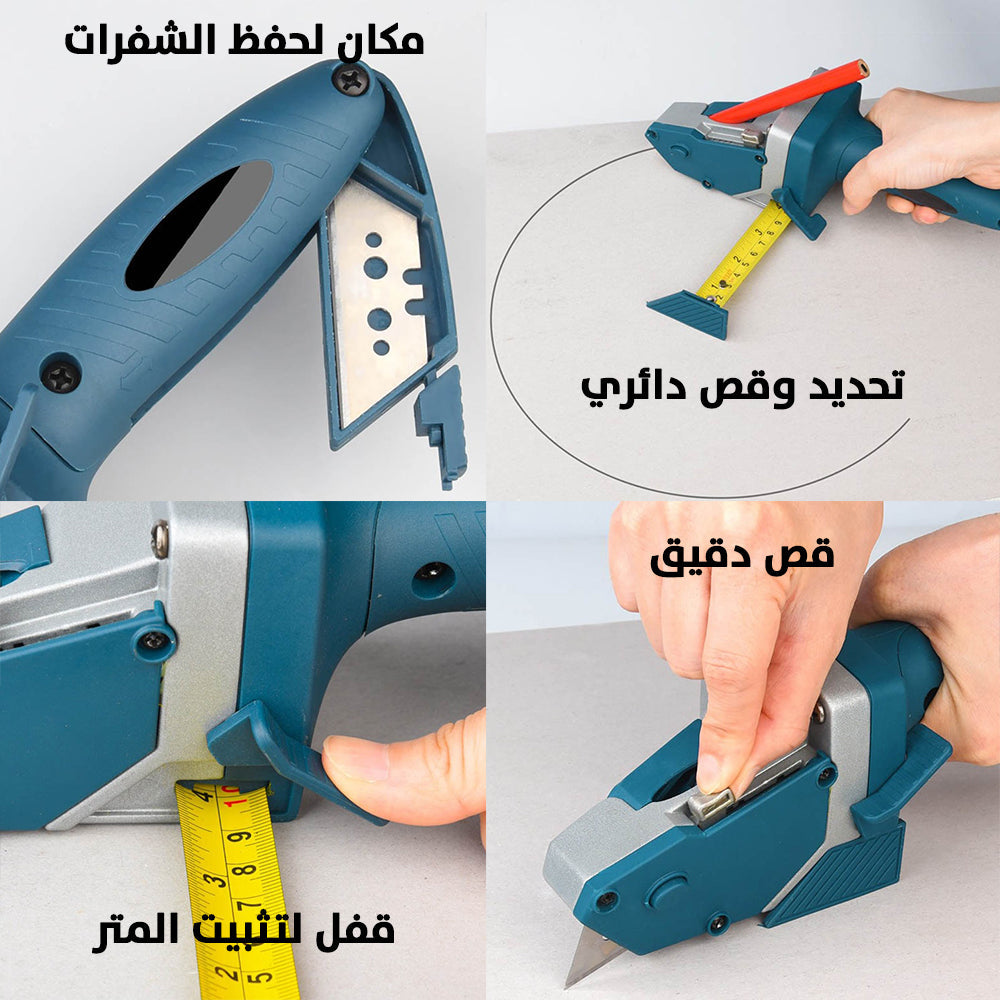 مكان لحفظ الشفرات

تحديد وقص دائري

قص دقيق

قفل لتثبيت المتر