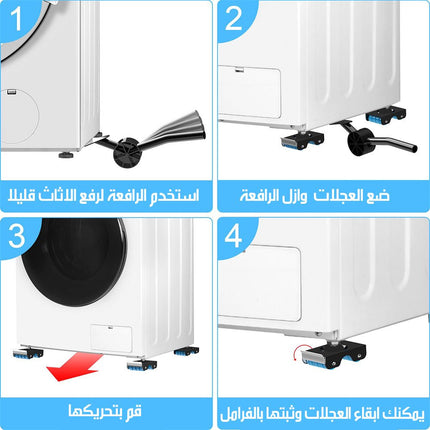 1

استخدم الرافعة لرفع الاثاث قليلا

2

ضع العجلات وازل الرافعة

3

قم بتحريكها

4

يمكنك ابقاء العجلات وثبتها بالفرامل