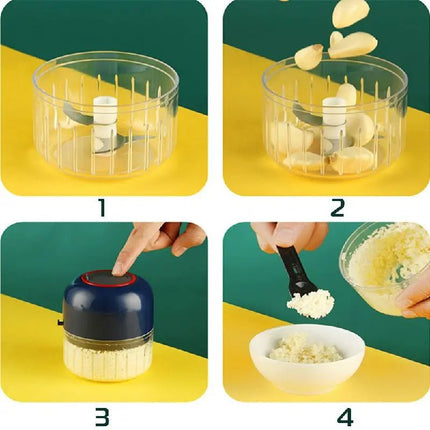 1

2

3

4