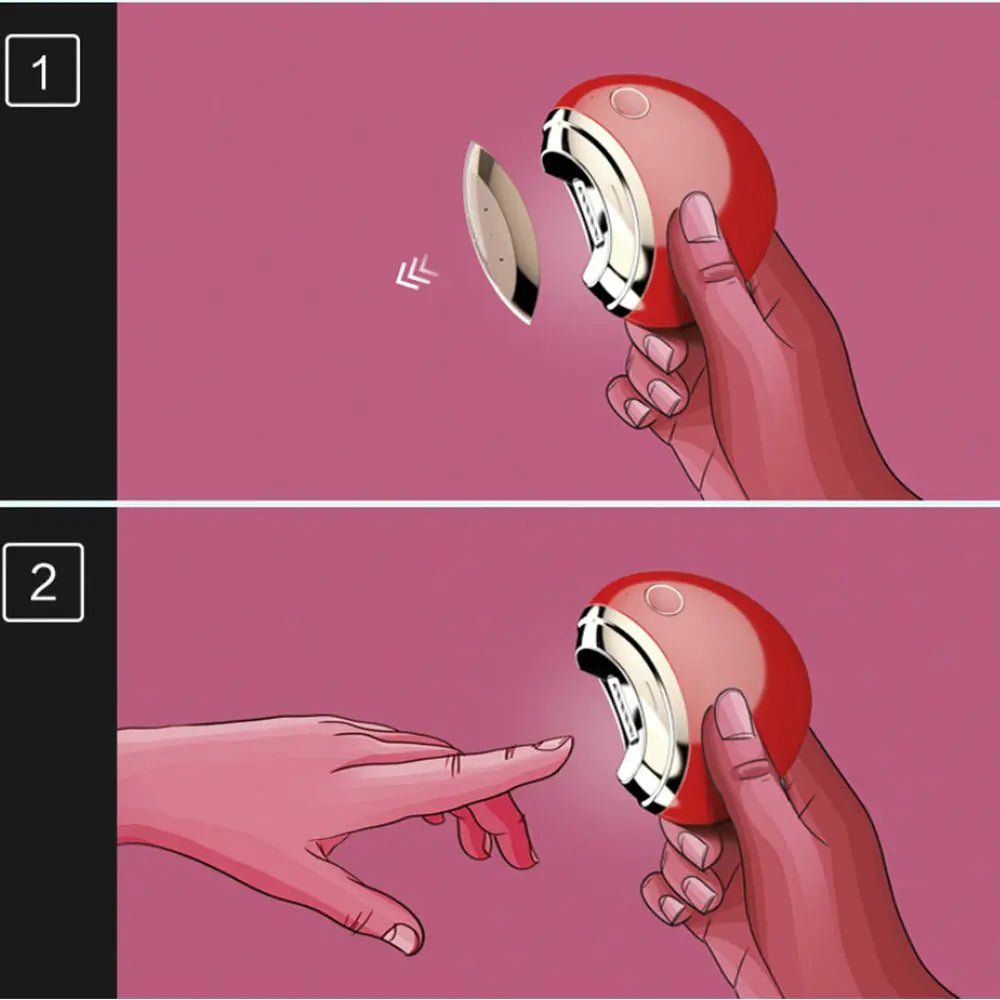 1

2