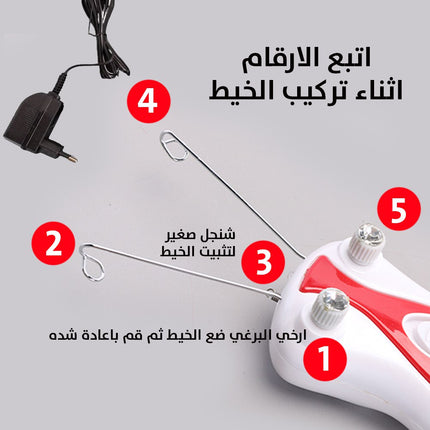 اتبع الارقام
اثناء تركيب الخيط

4

5

2

شنجل صغير
لتثبيت الخيط

3

ارخي البرغي ضع الخيط ثم قم باعادة شده

1