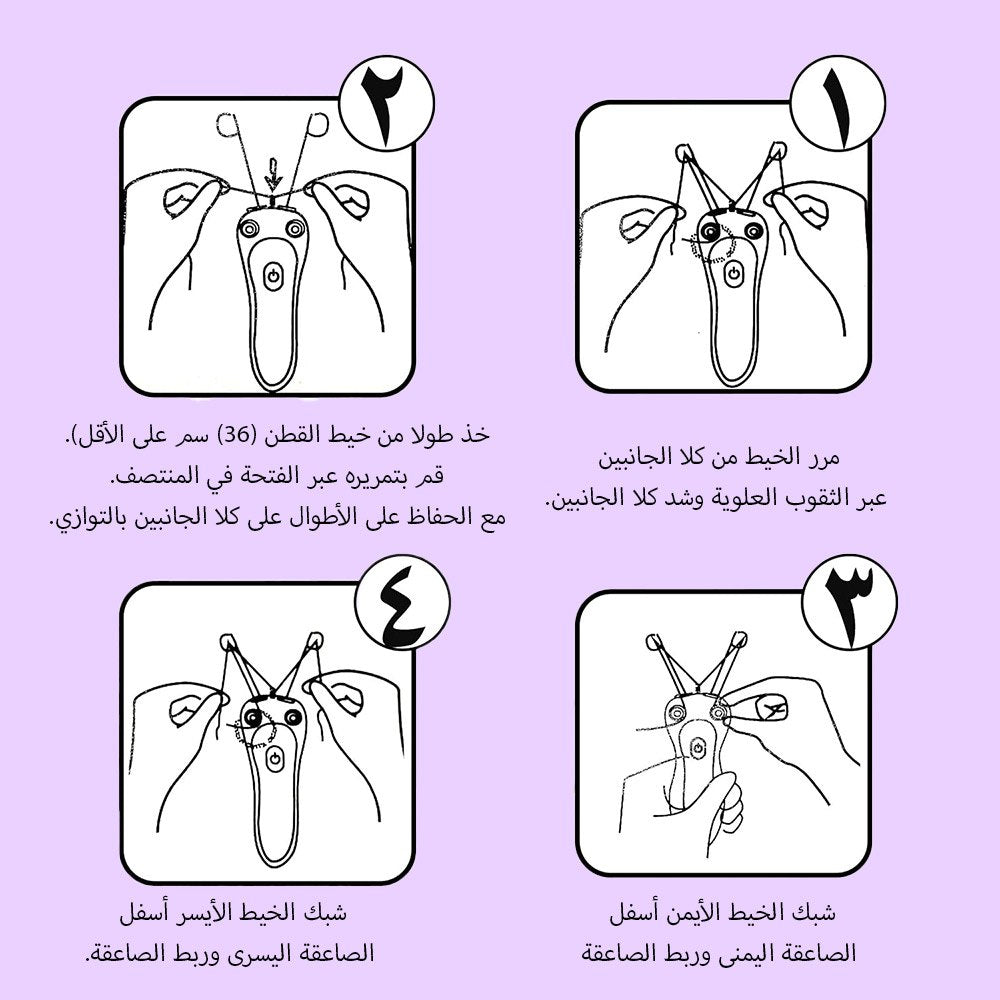 ١

مرر الخيط من كلا الجانبين
عبر الثقوب العلوية وشد كلا الجانبين.

٢

خذ طولا من خيط القطن (36) سم على الأقل).
قم بتمريره عبر الفتحة في المنتصف.
مع الحفاظ على الأطوال على كلا الجانبين بالتوازي.

٣

شبك الخيط الأيمن أسفل
الصاعقة اليمنى وربط الصاعقة

٤

شبك الخيط الأيسر أسفل
الصاعقة اليسرى وربط الصاعقة.