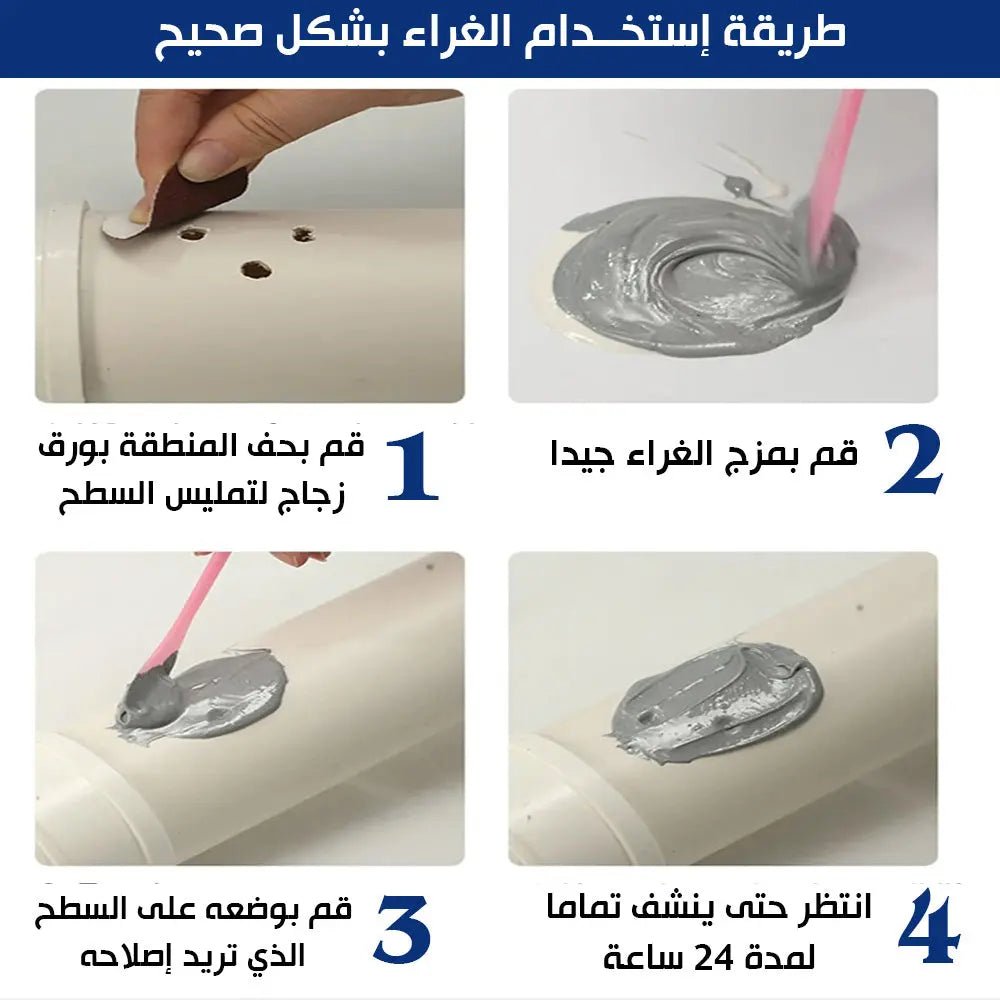 طريقة إستخـدام الغراء بشكل صحيح

1 قم بحف المنطقة بورق زجاج لتمليس السطح

2 قم بمزج الغراء جيدا

3 قم بوضعه على السطح الذي تريد إصلاحه

4 انتظر حتى ينشف تماما لمدة 24 ساعة