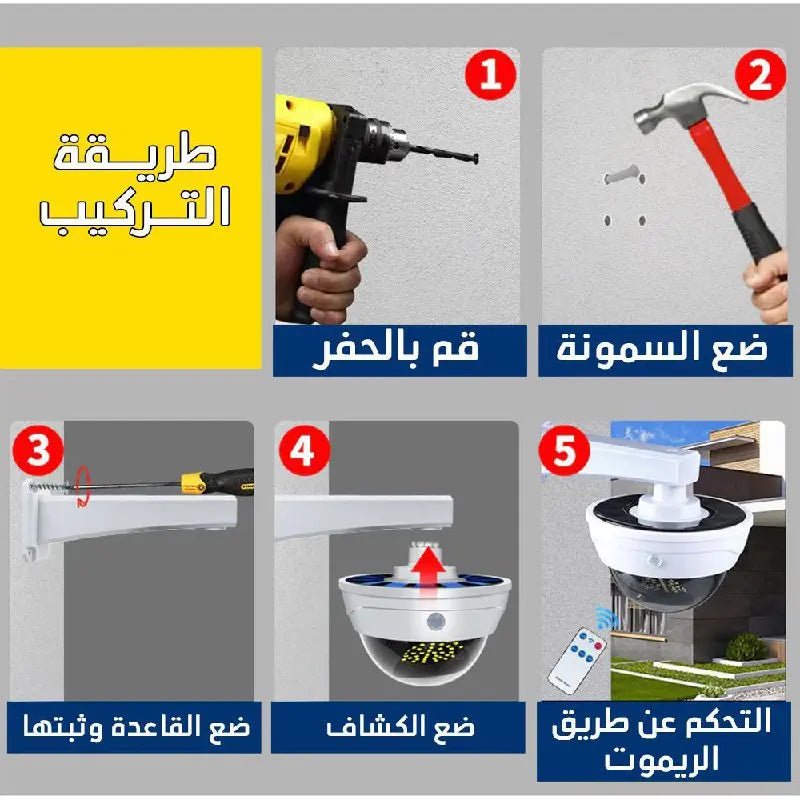 طريقة التركيب

1
قم بالحفر

2
ضع السمونة

3
ضع القاعدة وثبتها

4
ضع الكشاف

5
التحكم عن طريق الريموت