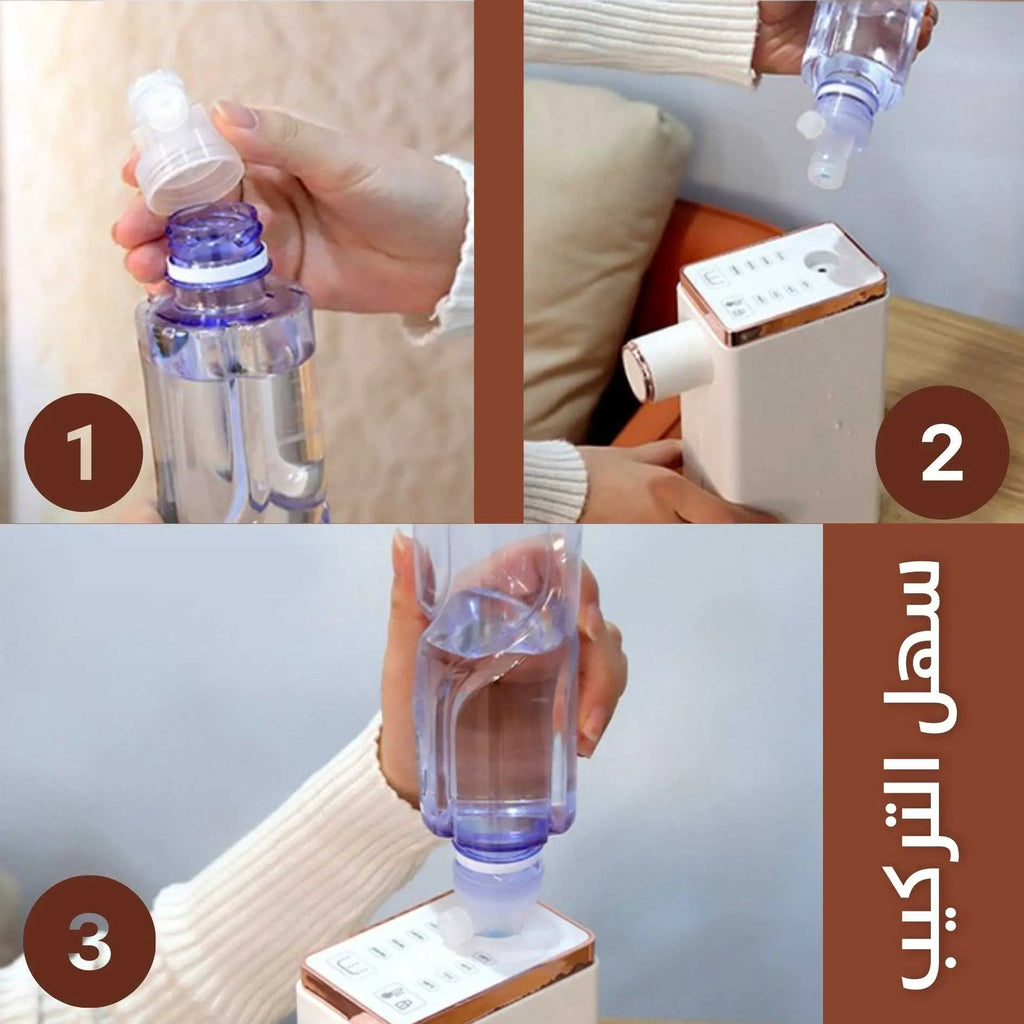 1

2

3

سهل التركيب