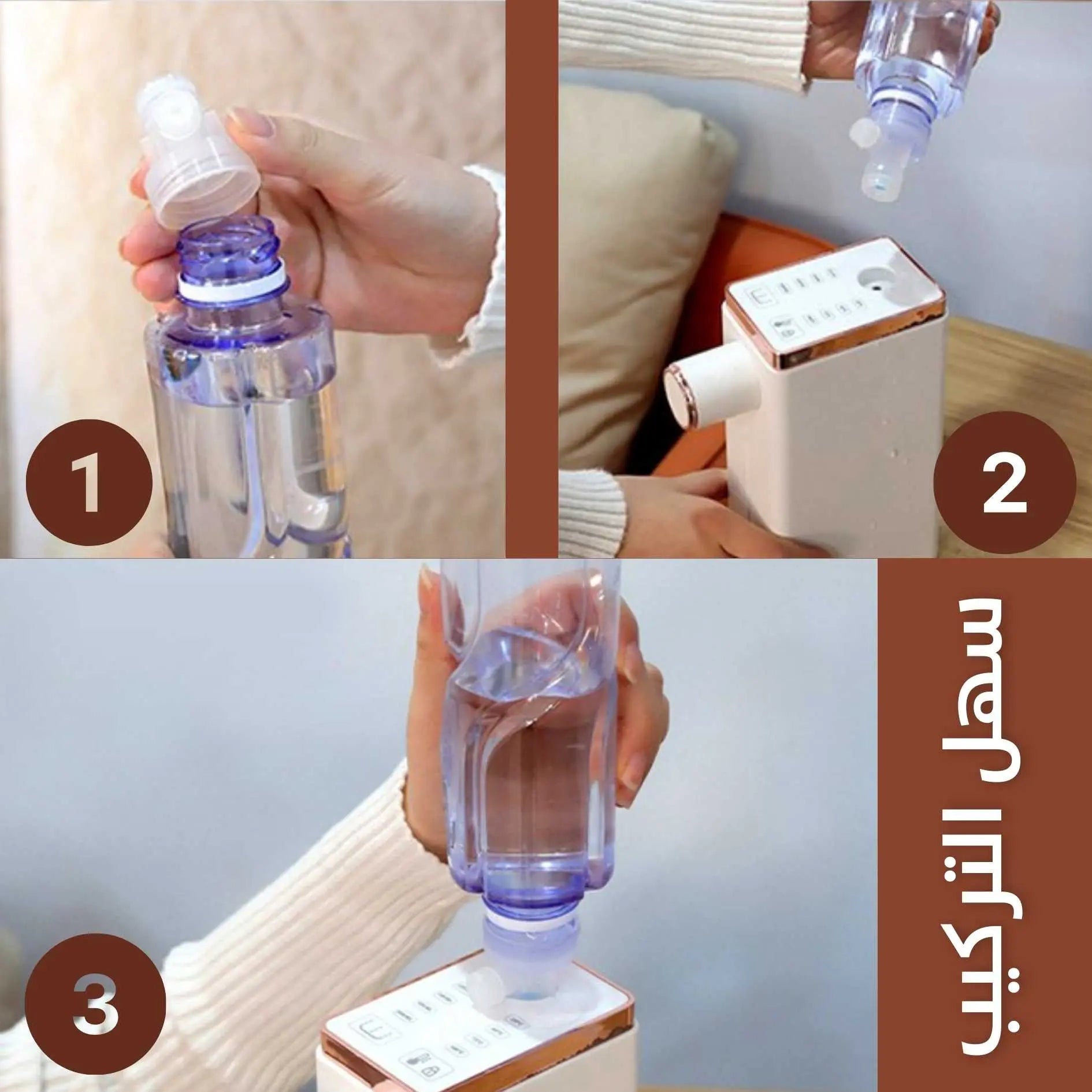 1

2

3

سهل التركيب