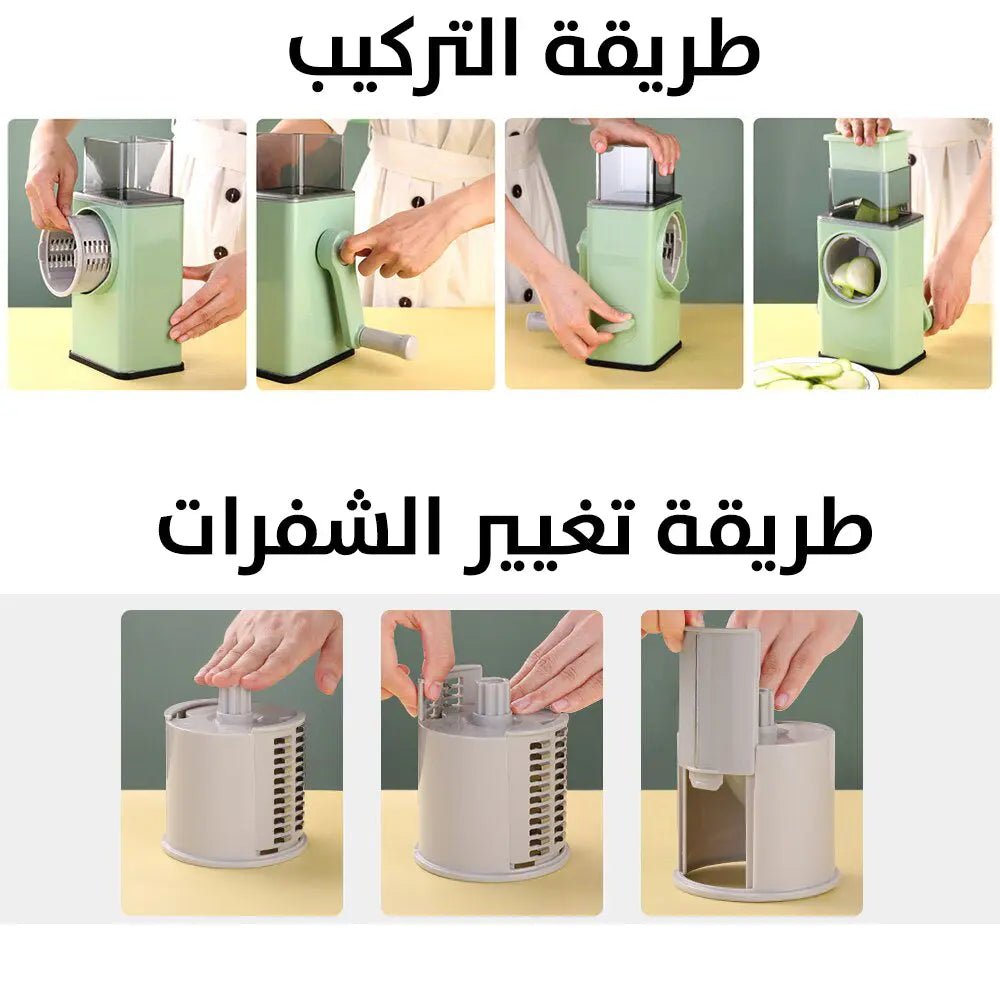 طريقة التركيب

طريقة تغيير الشفرات