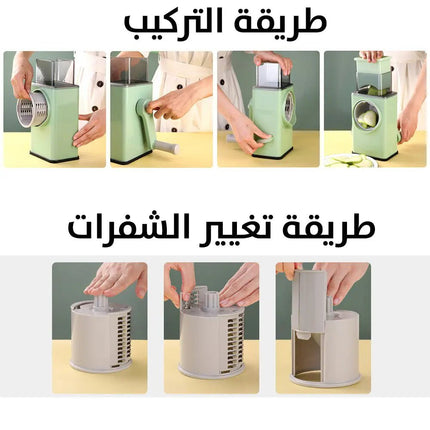 طريقة التركيب

طريقة تغيير الشفرات