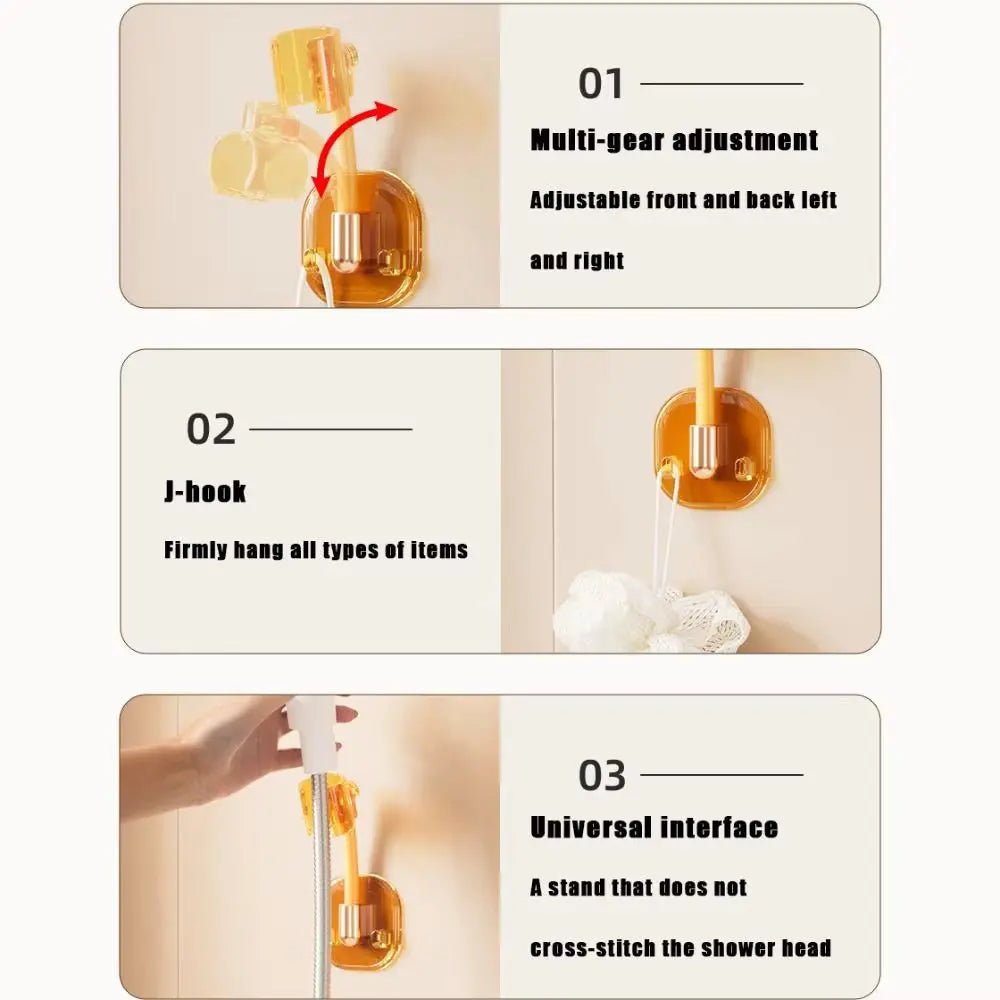 01

Multi-gear adjustment

Adjustable front and back left and right

02

J-hook

Firmly hang all types of items

03

Universal interface

A stand that does not cross-stitch the shower head