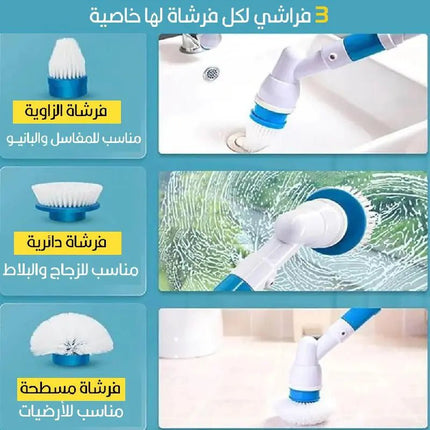 3 فراشي لكل فرشاة لها خاصية

فرشاة الزاوية
مناسب للمغاسل والبانيو

فرشاة دائرية
مناسب للزجاج والبلاط

فرشاة مسطحة
مناسب للأرضيات