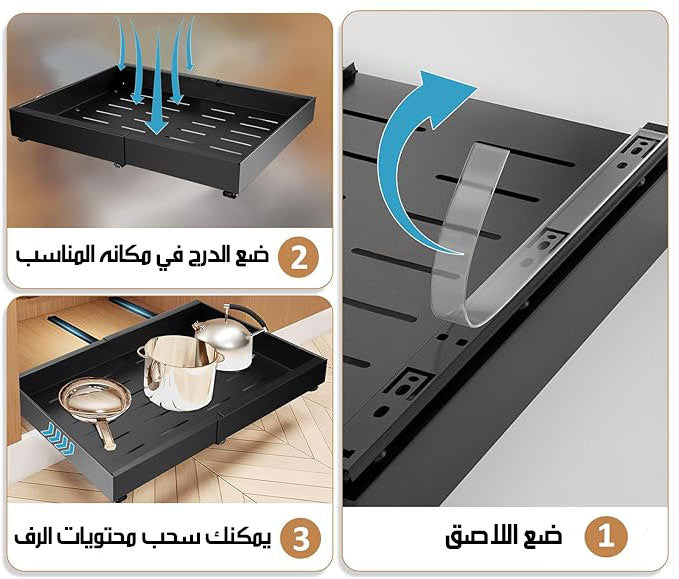 1 ضع اللاصق

2 ضع الدرج في مكانه المناسب

3 يمكنك سحب محتويات الرف