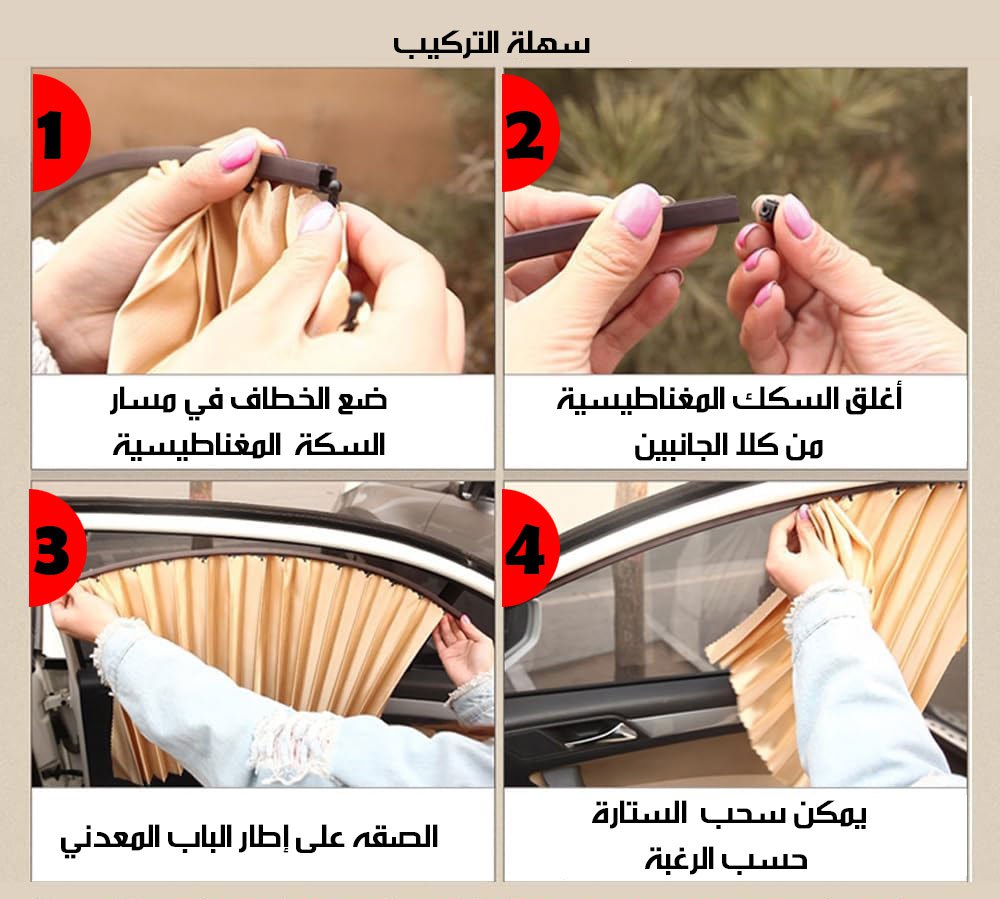 سهلة التركيب

1

ضع الخطاف في مسار السكة المغناطيسية

2

أغلق السكك المغناطيسية من كلا الجانبين

3

الصقه على إطار الباب المعدني

4

يمكن سحب الستارة حسب الرغبة