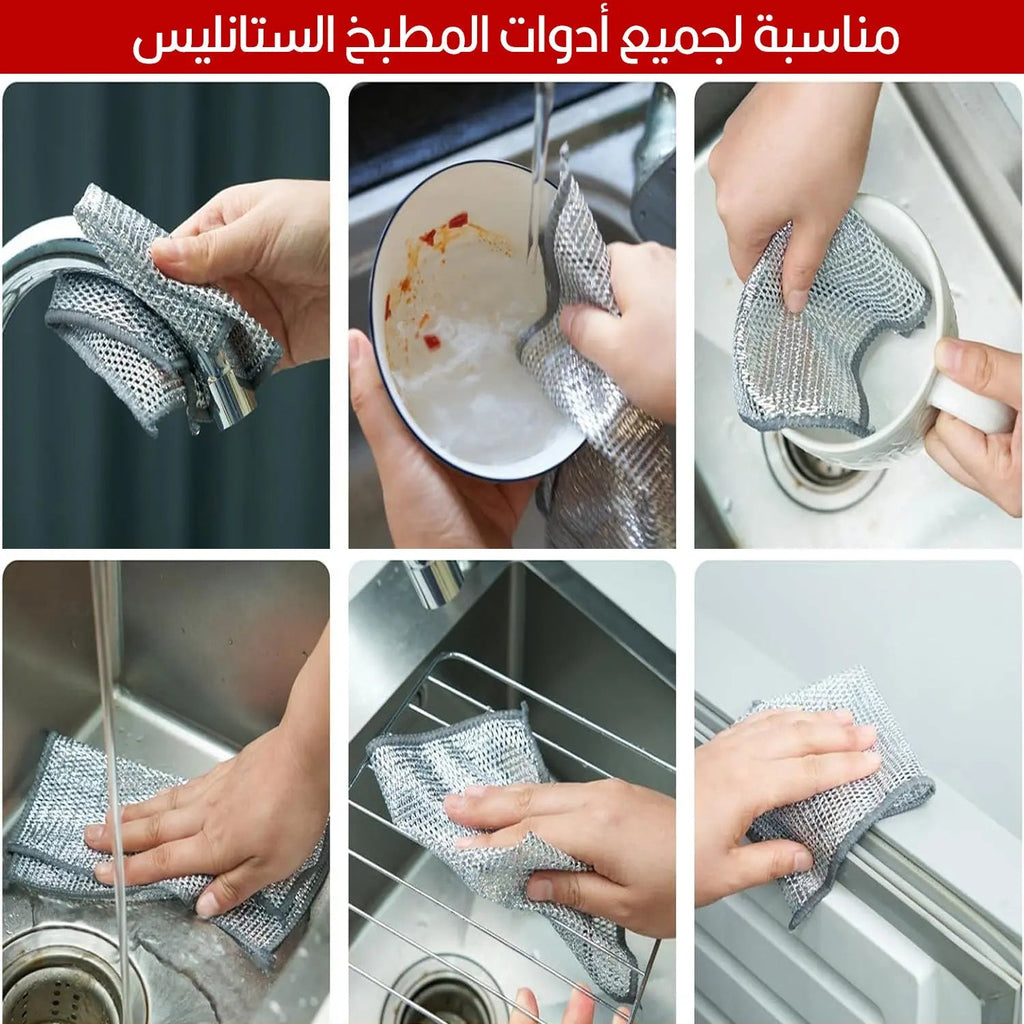 مناسبة لجميع أدوات المطبخ الستانليس