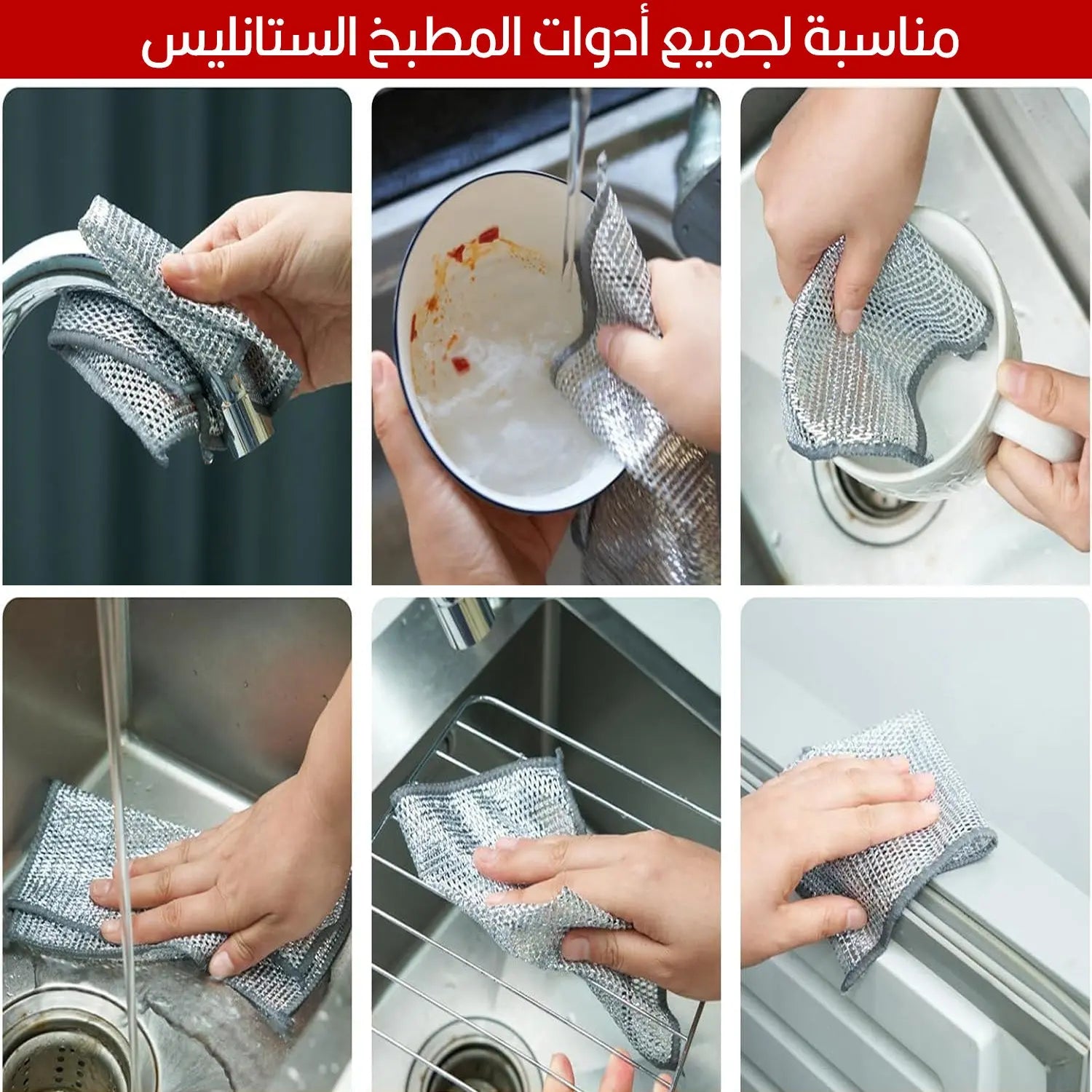 مناسبة لجميع أدوات المطبخ الستانليس