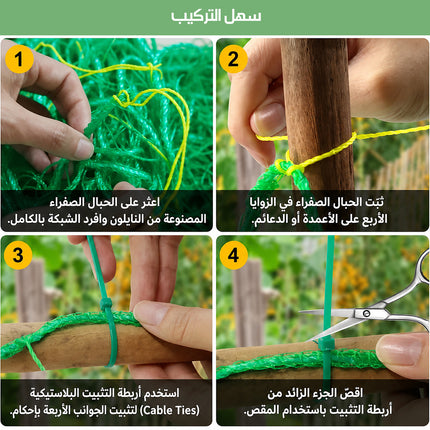 سهل التركيب

1

اعثر على الحبال الصفراء المصنوعة من النايلون وافرد الشبكة بالكامل.

2

ثبّت الحبال الصفراء في الزوايا الأربع على الأعمدة أو الدعائم.

3

استخدم أربطة التثبيت البلاستيكية (Cable Ties) لتثبيت الجوانب الأربعة بإحكام.

4

اقصّ الجزء الزائد من أربطة التثبيت باستخدام المقص.