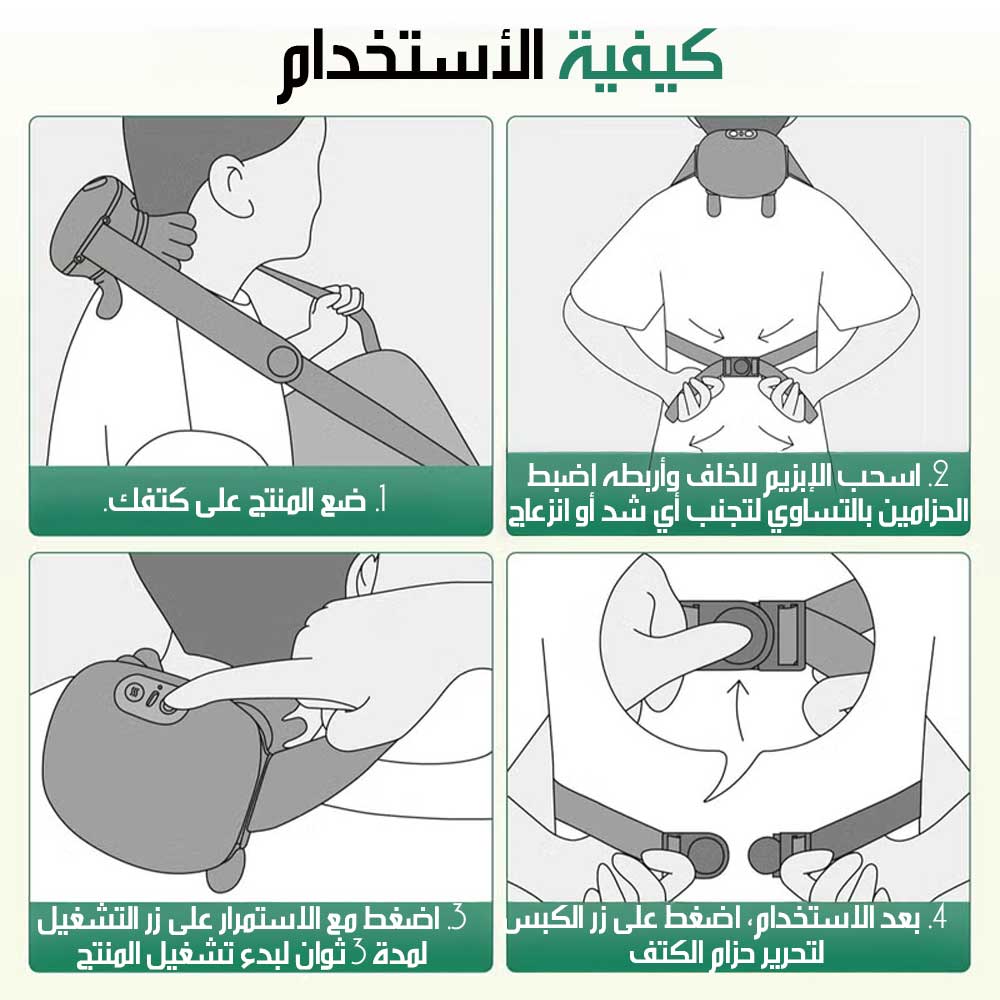 كيفية الأستخدام

1. ضع المنتج على كتفك.

2. اسحب الإبزيم للخلف وأربطه اضبط الحزامين بالتساوي لتجنب أي شد أو انزعاج

3. اضغط مع الاستمرار على زر التشغيل لمدة 3 ثوان لبدء تشغيل المنتج

4. بعد الاستخدام، اضغط على زر الكبس لتحرير حزام الكتف