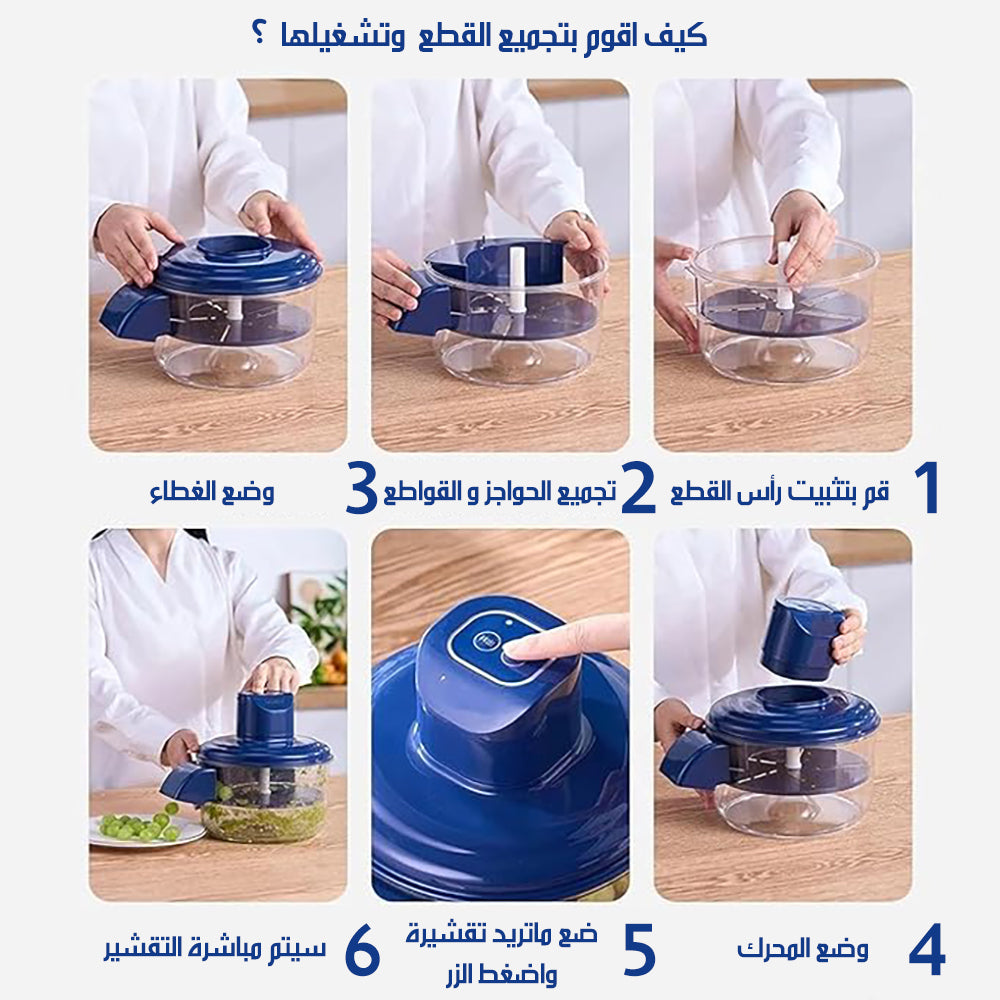 كيف اقوم بتجميع القطع وتشغيلها ؟

1 قم بتثبيت رأس القطع

2 تجميع الحواجز و القواطع

3 وضع الغطاء

4 وضع المحرك

5 ضع ماتريد تقشيرة واضغط الزر

6 سيتم مباشرة التقشير