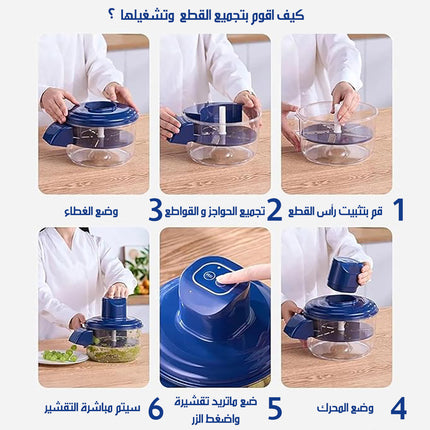 كيف اقوم بتجميع القطع وتشغيلها ؟

1 قم بتثبيت رأس القطع

2 تجميع الحواجز و القواطع

3 وضع الغطاء

4 وضع المحرك

5 ضع ماتريد تقشيرة واضغط الزر

6 سيتم مباشرة التقشير