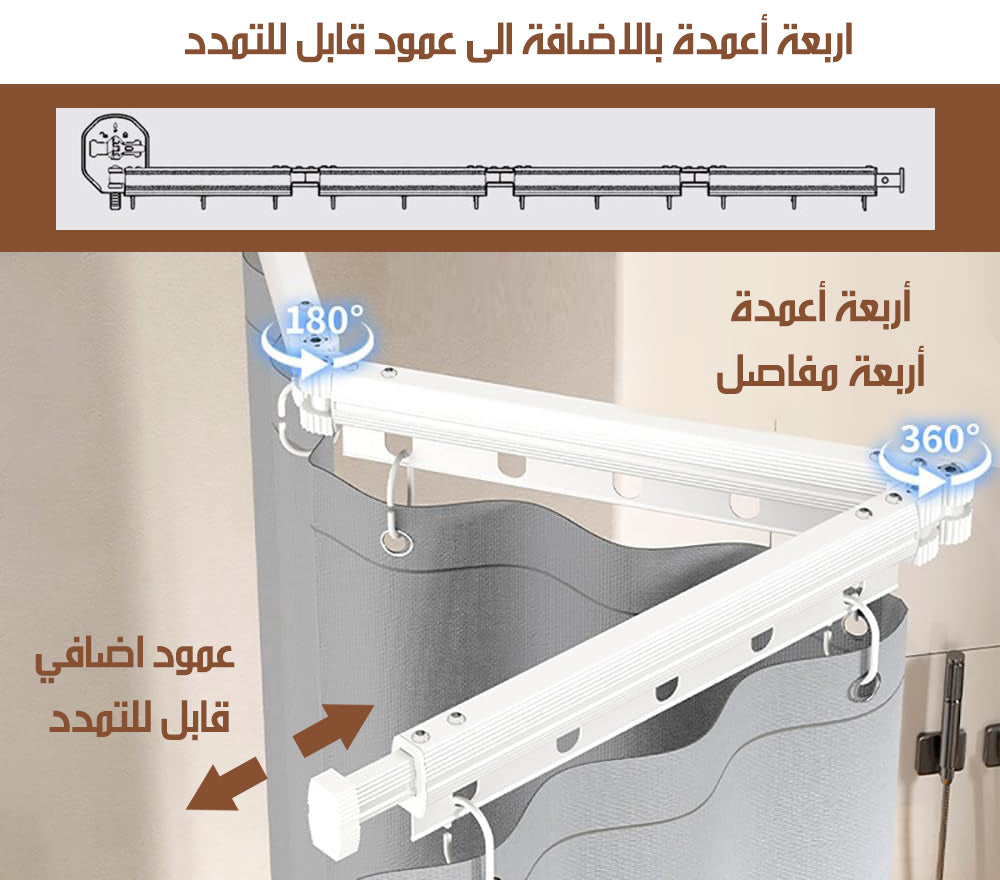 اربعة أعمدة بالاضافة الى عمود قابل للتمدد

180°

أربعة أعمدة
أربعة مفاصل

360°

عمود اضافي
قابل للتمدد