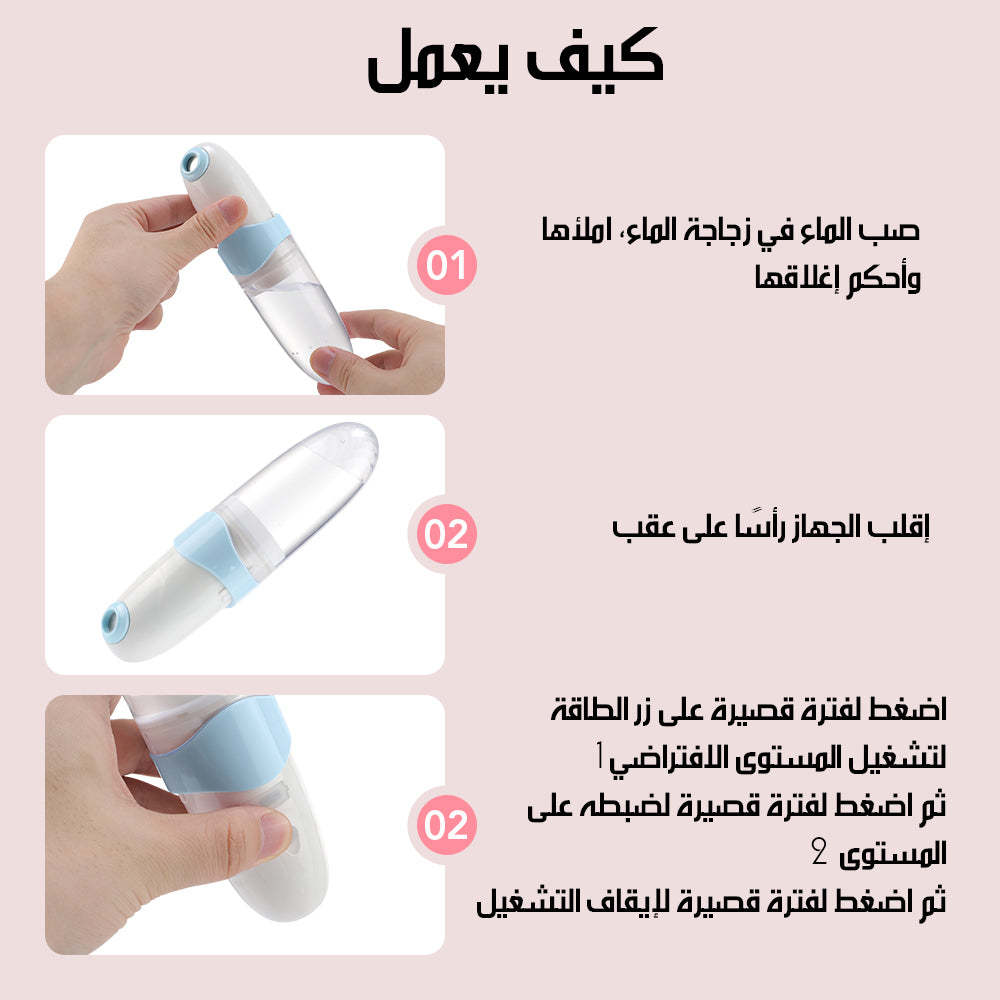 كيف يعمل

01

صب الماء في زجاجة الماء، املأها وأحكم إغلاقها

02

إقلب الجهاز رأسًا على عقب

02

اضغط لفترة قصيرة على زر الطاقة لتشغيل المستوى الافتراضي 1
ثم اضغط لفترة قصيرة لضبطه على المستوى 2
ثم اضغط لفترة قصيرة لإيقاف التشغيل