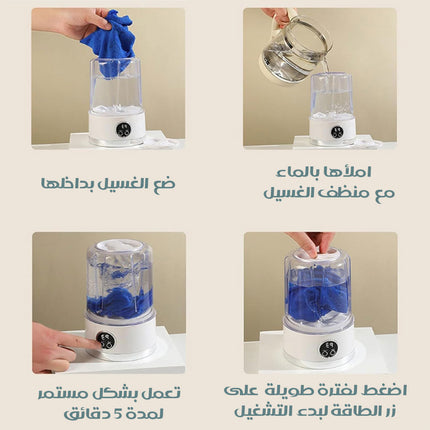 املأها بالماء
مع منظف الغسيل

ضع الغسيل بداخلها

اضغط لفترة طويلة على
زر الطاقة لبدء التشغيل

تعمل بشكل مستمر
لمدة 5 دقائق