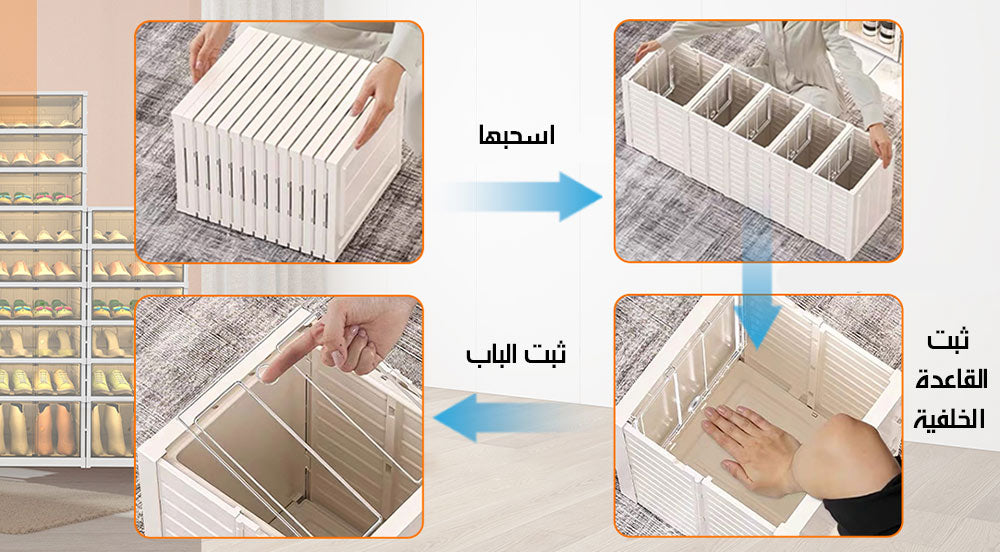 اسحبها

ثبت القاعدة الخلفية

ثبت الباب