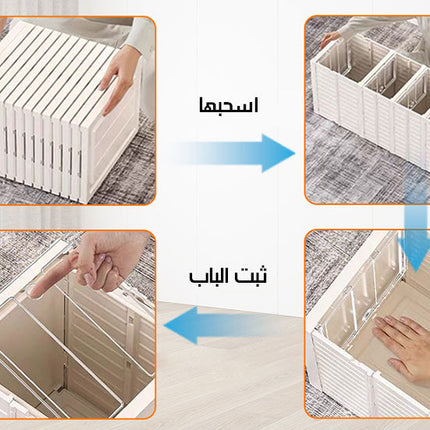 اسحبها

ثبت الباب