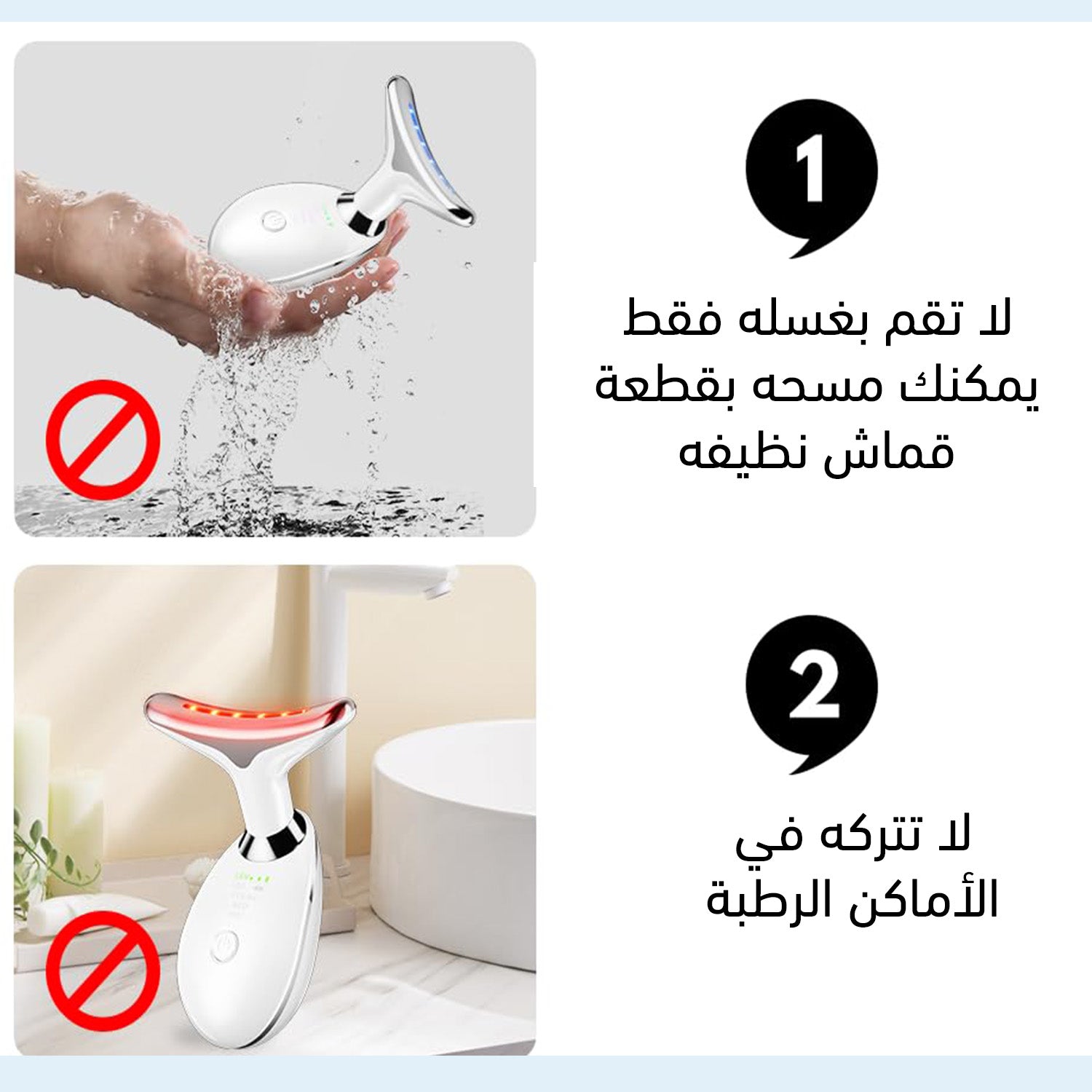 1

لا تقم بغسله فقط يمكنك مسحه بقطعة قماش نظيفه

2

لا تتركه في الأماكن الرطبة