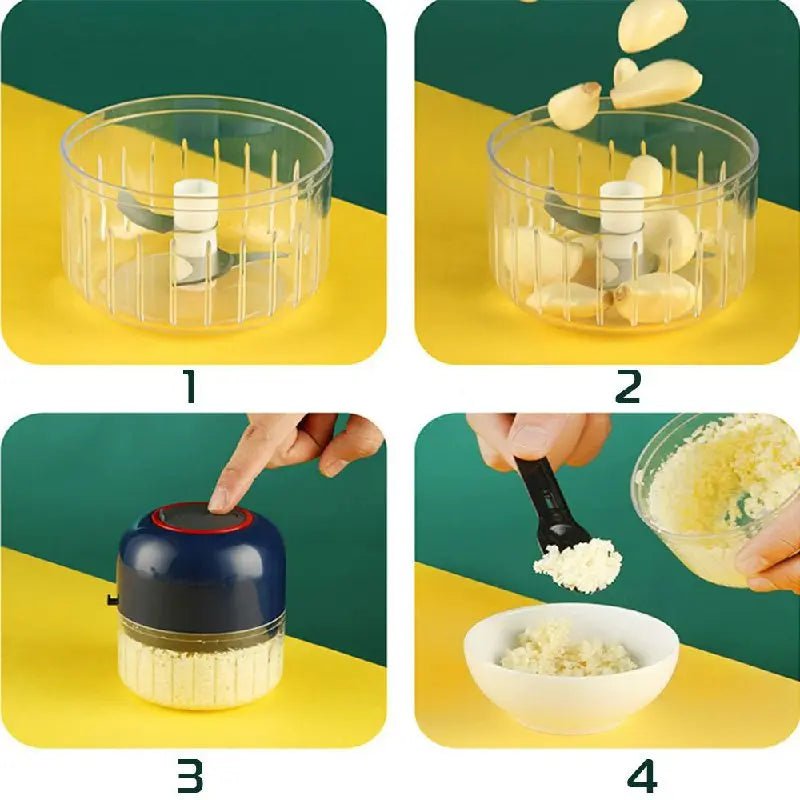 1

2

3

4